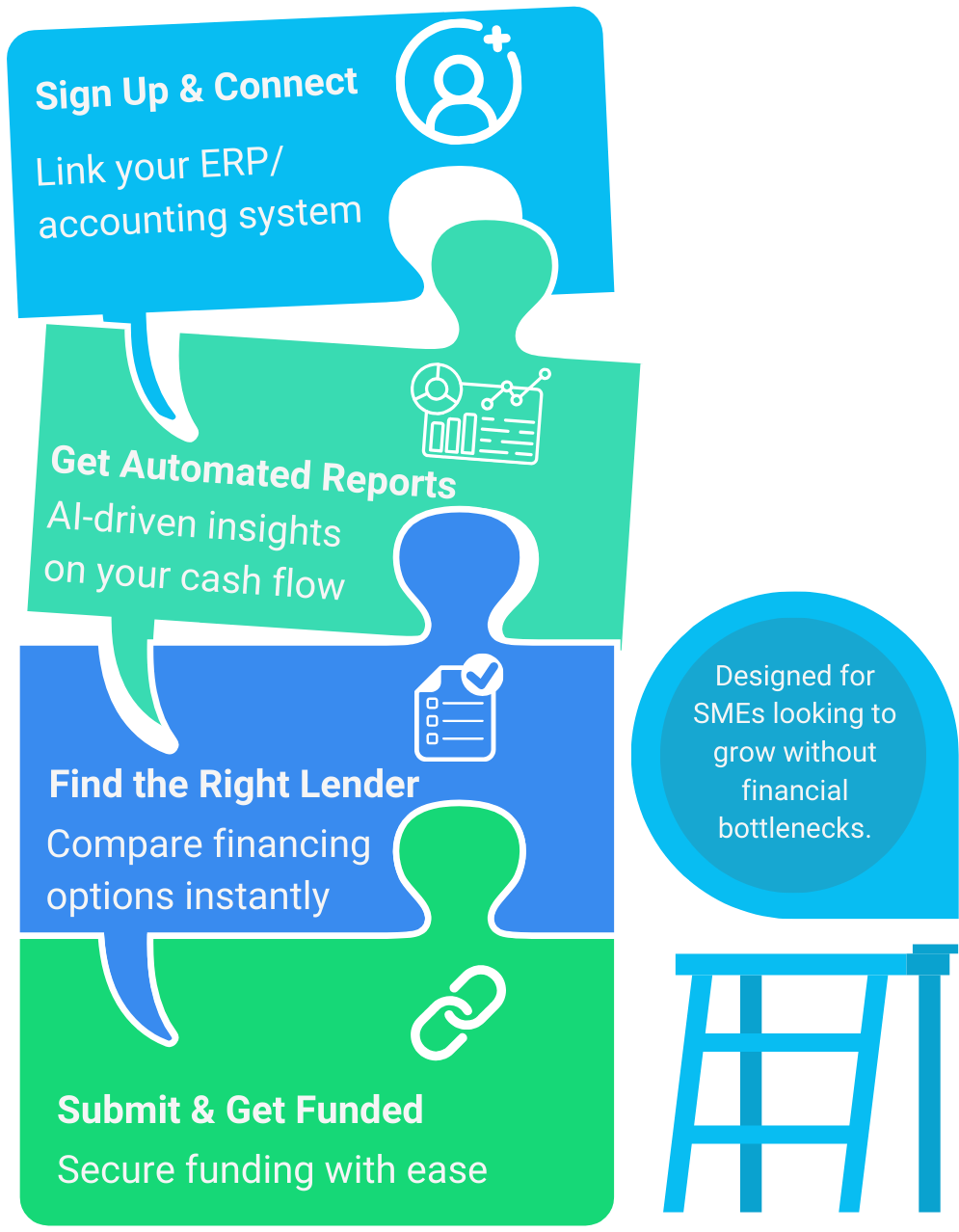 Sign Up & Connect

Link your ERP/ accounting system

Get Automated Reports

AI-driven insights on your cash flow

Find the Right Lender

Compare financing options instantly

Submit & Get Funded

Secure funding with ease

Designed for SMEs looking to grow without financial bottlenecks.